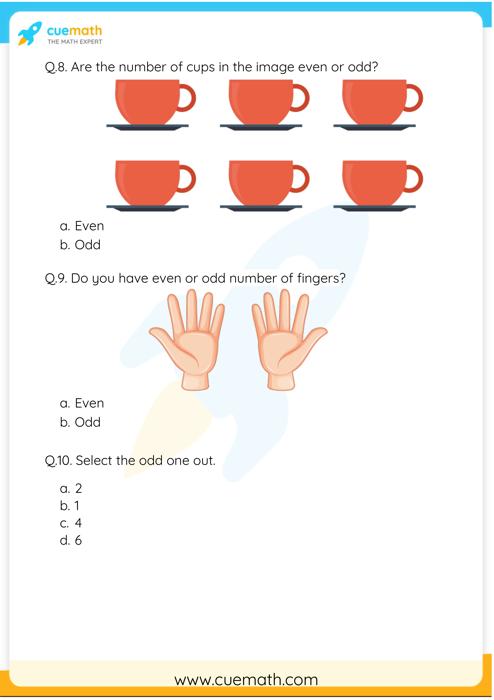 cuemath
THE MATH EXPERT

Q.8. Are the number of cups in the image even or odd?

a. Even
b. Odd

Q.9. Do you have even or odd number of fingers?

a. Even
b. Odd

Q.10. Select the odd one out.

a. 2
b. 1
c. 4
d. 6

www.cuemath.com