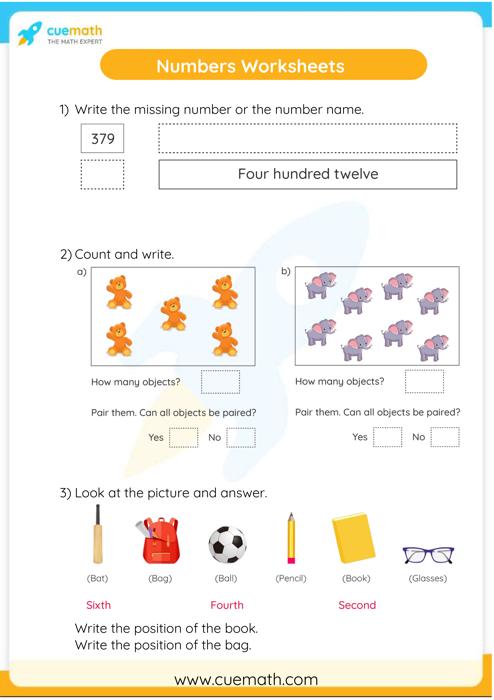 cuemath
THE MATH EXPERT

Numbers Worksheets

1) Write the missing number or the number name.

379

Four hundred twelve

2) Count and write.

a)

How many objects?

Pair them. Can all objects be paired?

Yes No

b)

How many objects?

Pair them. Can all objects be paired?

Yes No

3) Look at the picture and answer.

(Bat) (Bag) (Ball) (Pencil) (Book) (Glasses)

Sixth Fourth Second

Write the position of the book.
Write the position of the bag.

www.cuemath.com