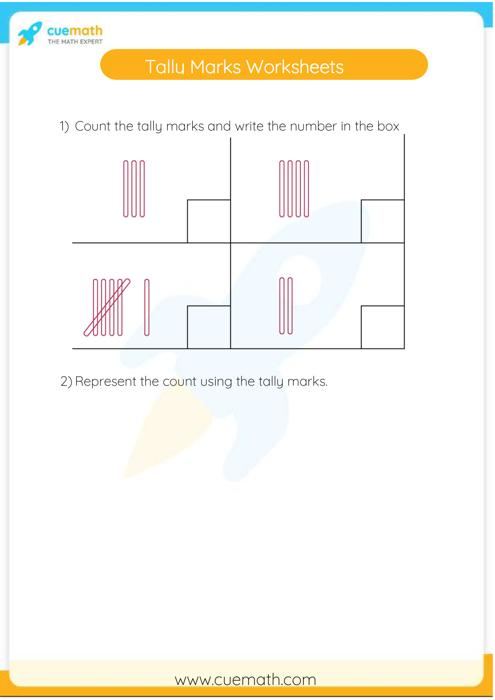 cuemath
THE MATH EXPERT

Tallu Marks Worksheets

1) Count the tally marks and write the number in the box

2) Represent the count using the tally marks.

www.cuemath.com