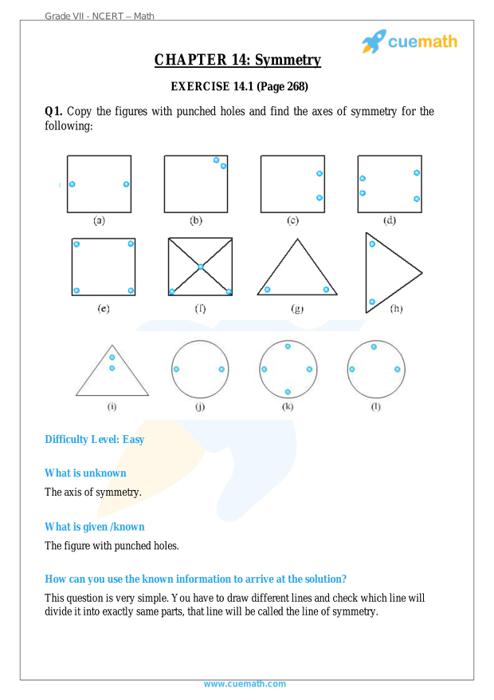 Grade VII - NCERT – Math

cuemath

CHAPTER 14: Symmetry

EXERCISE 14.1 (Page 268)

Q1. Copy the figures with punched holes and find the axes of symmetry for the following:

(a) (b) (c) (d)

(e) (f) (g) (h)

(i) (j) (k) (l)

Difficulty Level: Easy

What is unknown

The axis of symmetry.

What is given /known

The figure with punched holes.

How can you use the known information to arrive at the solution?

This question is very simple. You have to draw different lines and check which line will divide it into exactly same parts, that line will be called the line of symmetry.

www.cuemath.com